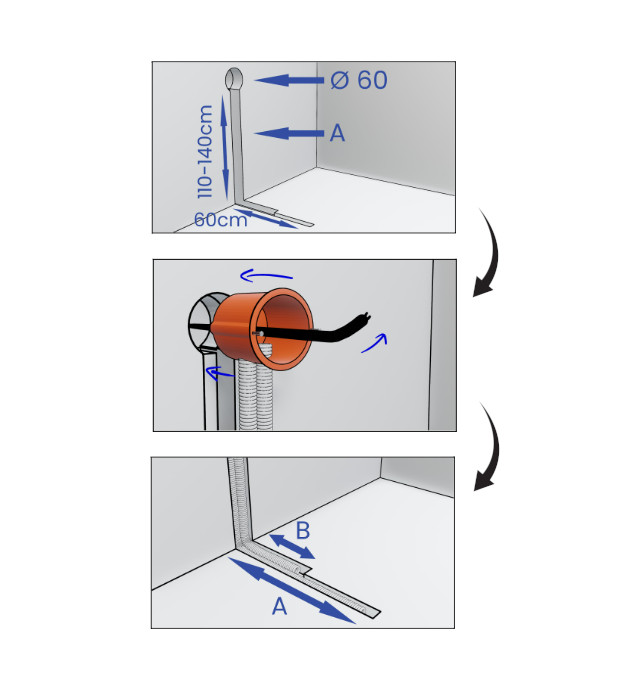 Ø 60
A
110-140cm
60cm
B
A