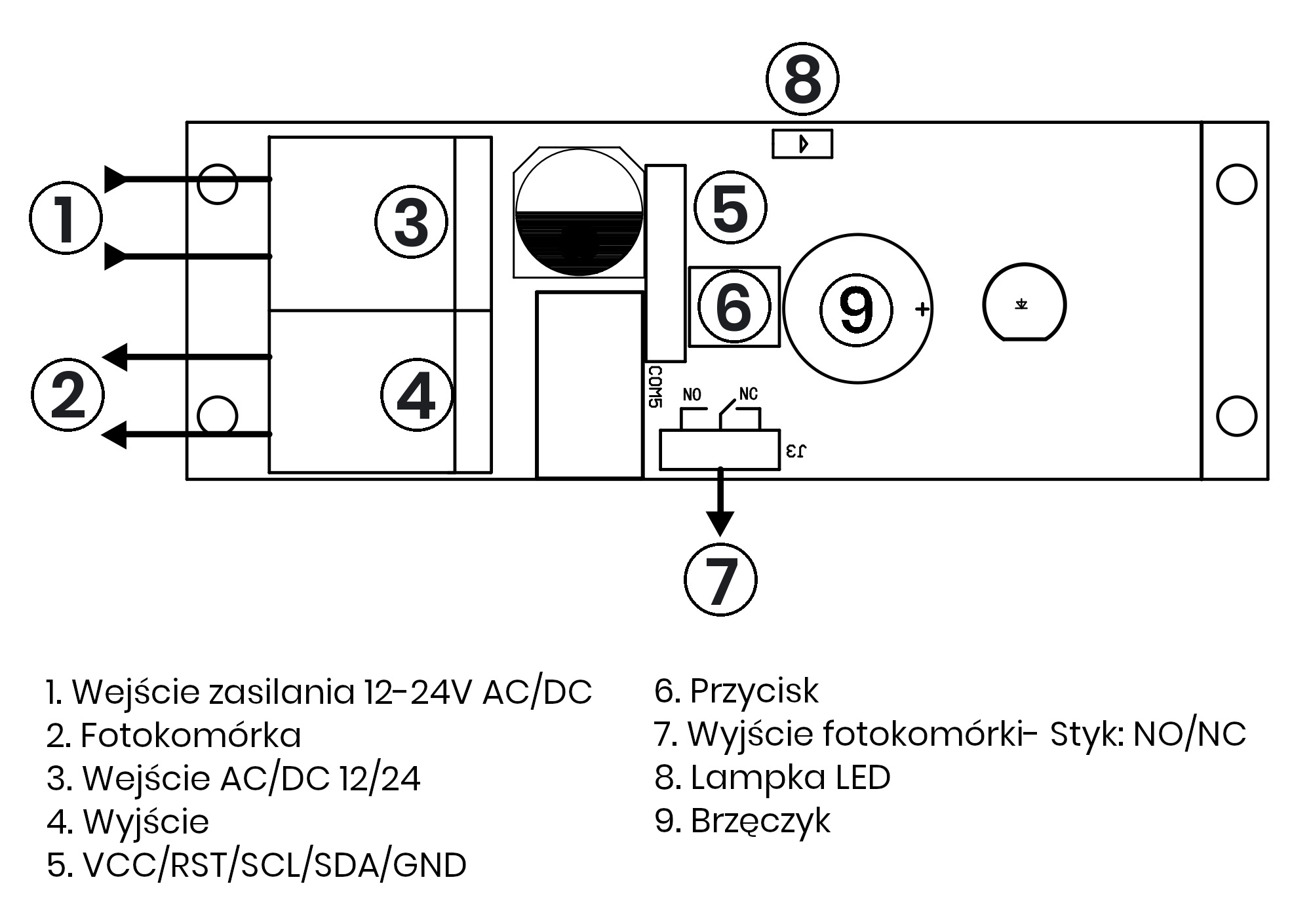 8

1

3

5

6

9

+

2

4

COM5

NO

NC

J3

7

1. Wejście zasilania 12-24V AC/DC
2. Fotokomórka
3. Wejście AC/DC 12/24
4. Wyjście
5. VCC/RST/SCL/SDA/GND

6. Przycisk
7. Wyjście fotokomórki- Styk: NO/NC
8. Lampka LED
9. Brzęczyk