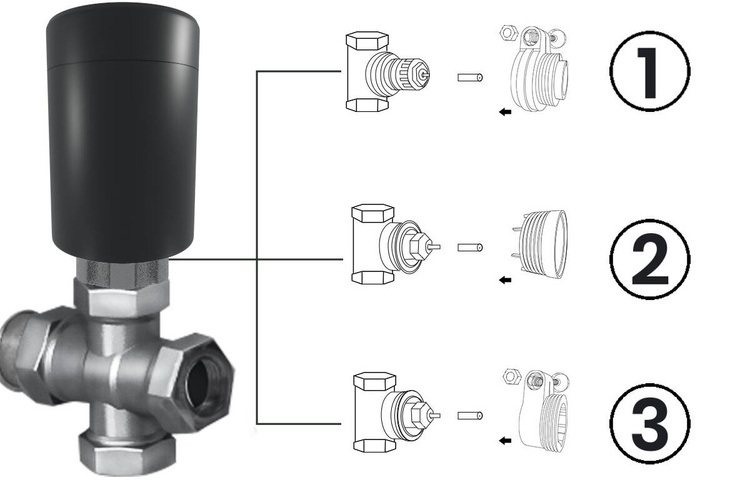 1

2

3