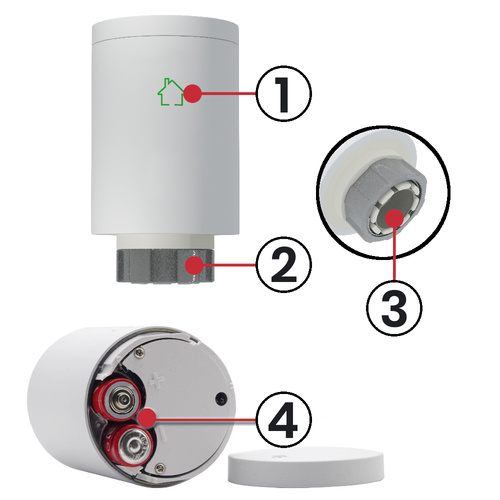 1
2
3
4