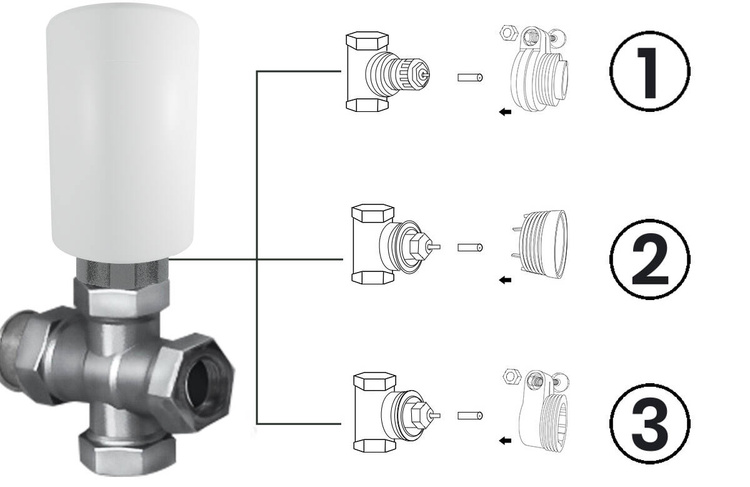 1

2

3